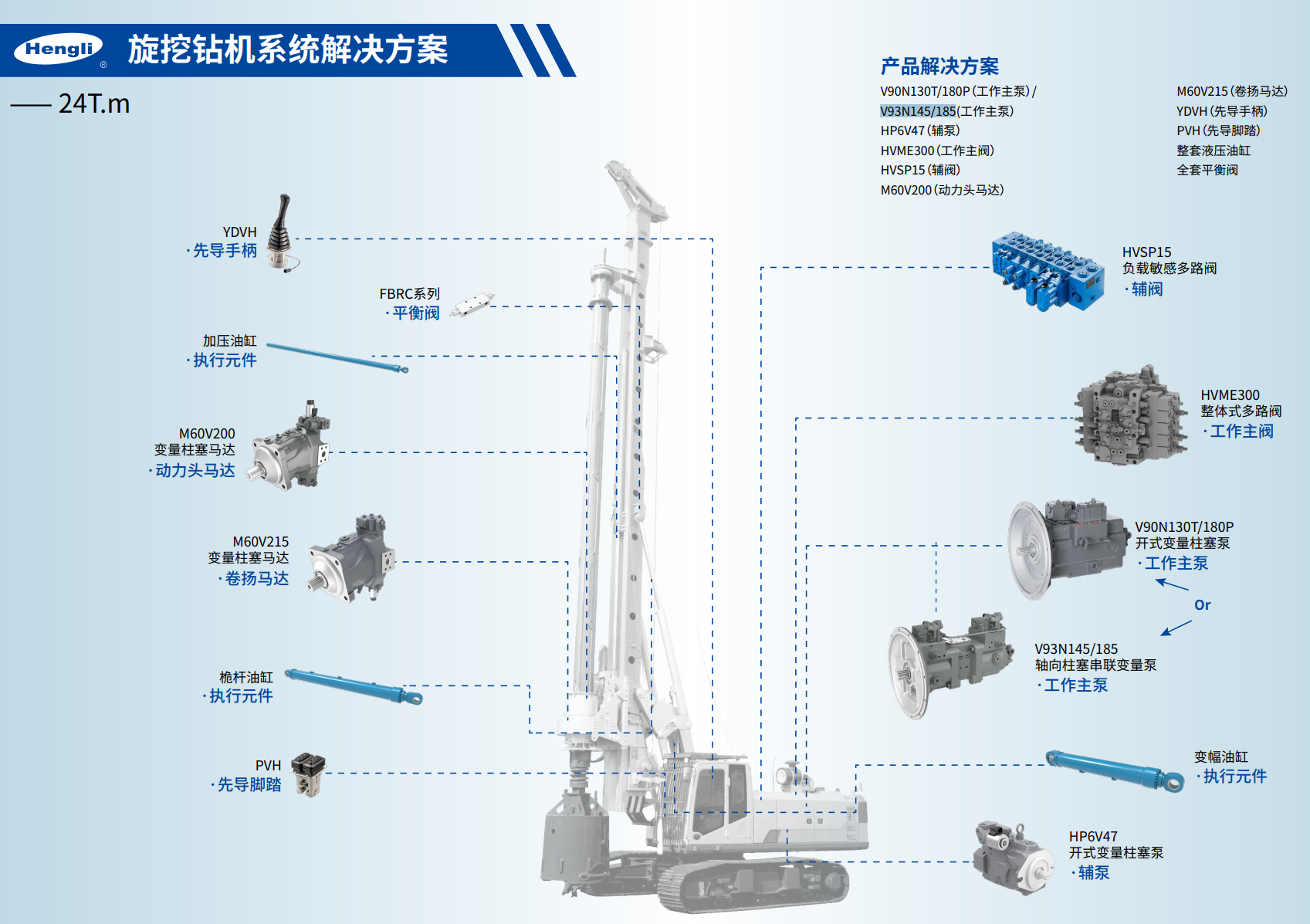 Hengli ®

旋挖钻机系统解决方案

—— 24T.m

产品解决方案

V90N130T/180P (工作主泵) /
V93N145/185(工作主泵)
HP6V47 (辅泵)
HVME300 (工作主阀)
HVSP15 (辅阀)
M60V200 (动力头马达)

M60V215 (卷扬马达)
YDVH (先导手柄)
PVH (先导脚踏)
整套液压油缸
全套平衡阀

YDVH
· 先导手柄

FBRC系列
· 平衡阀

加压油缸
· 执行元件

M60V200
变量柱塞马达
· 动力头马达

M60V215
变量柱塞马达
· 卷扬马达

桅杆油缸
· 执行元件

PVH
· 先导脚踏

HVSP15
负载敏感多路阀
· 辅阀

HVME300
整体式多路阀
· 工作主阀

V90N130T/180P
开式变量柱塞泵
· 工作主泵

Or

V93N145/185
轴向柱塞串联变量泵
· 工作主泵

变幅油缸
· 执行元件

HP6V47
开式变量柱塞泵
· 辅泵